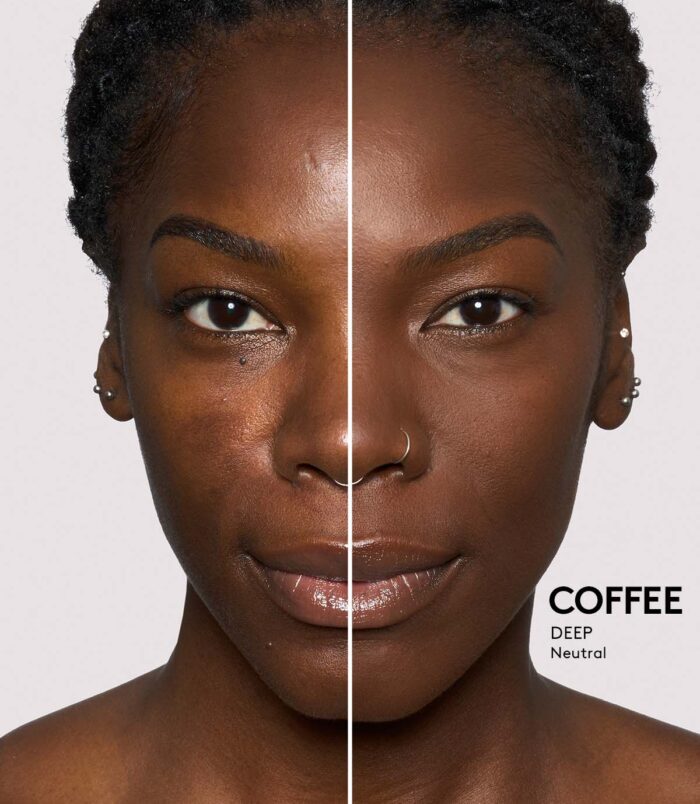 COFFEE
DEEP
Neutral