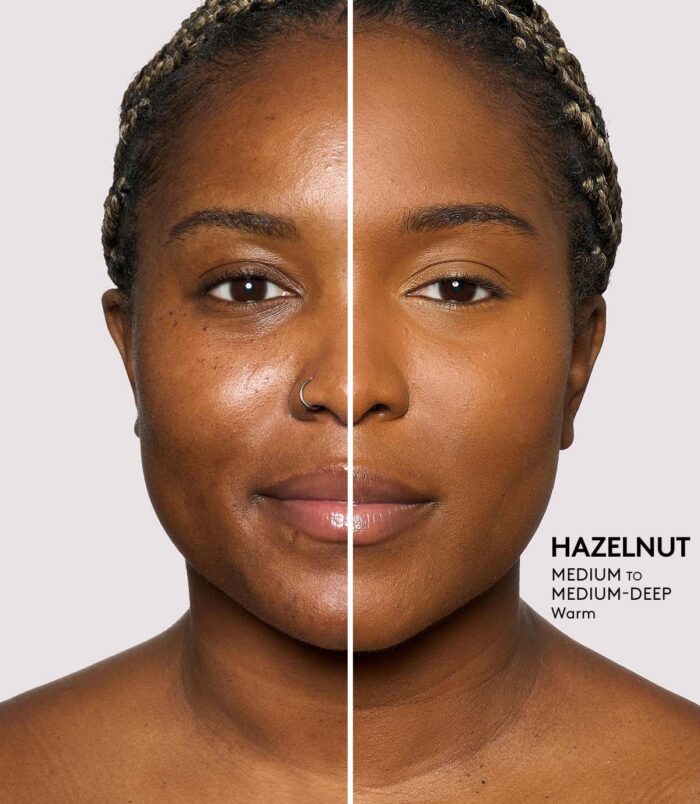 HAZELNUT
MEDIUM TO
MEDIUM-DEEP
Warm