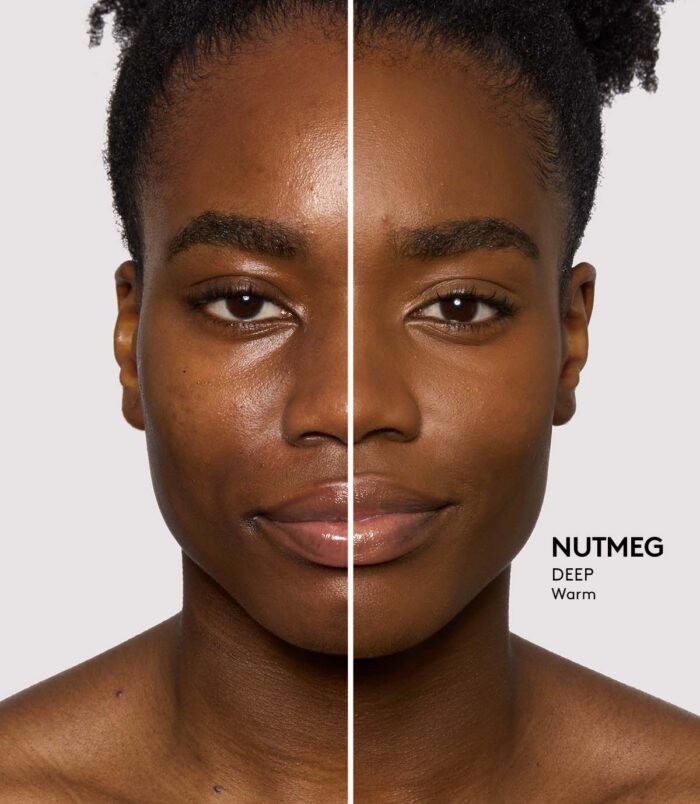 NUTMEG
DEEP
Warm