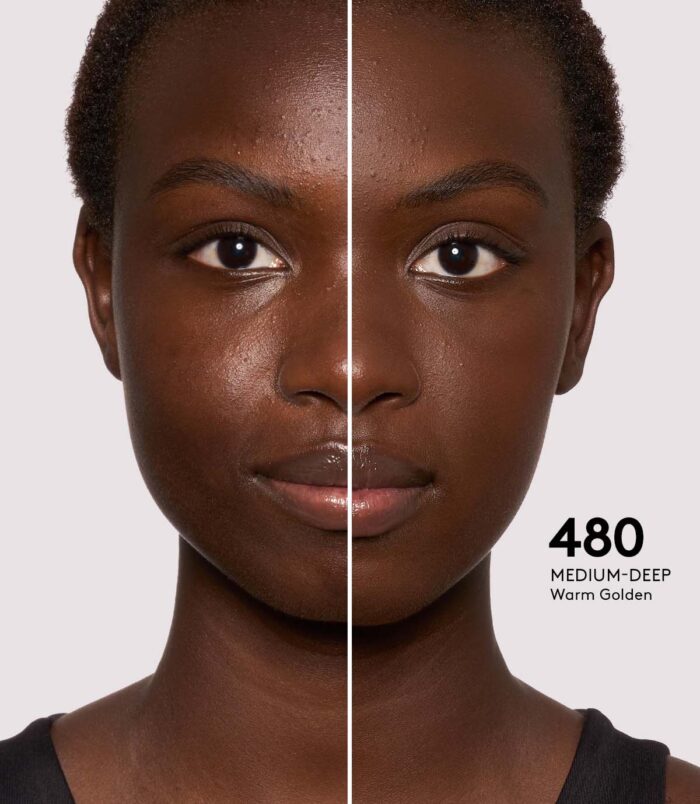 480
MEDIUM-DEEP
Warm Golden