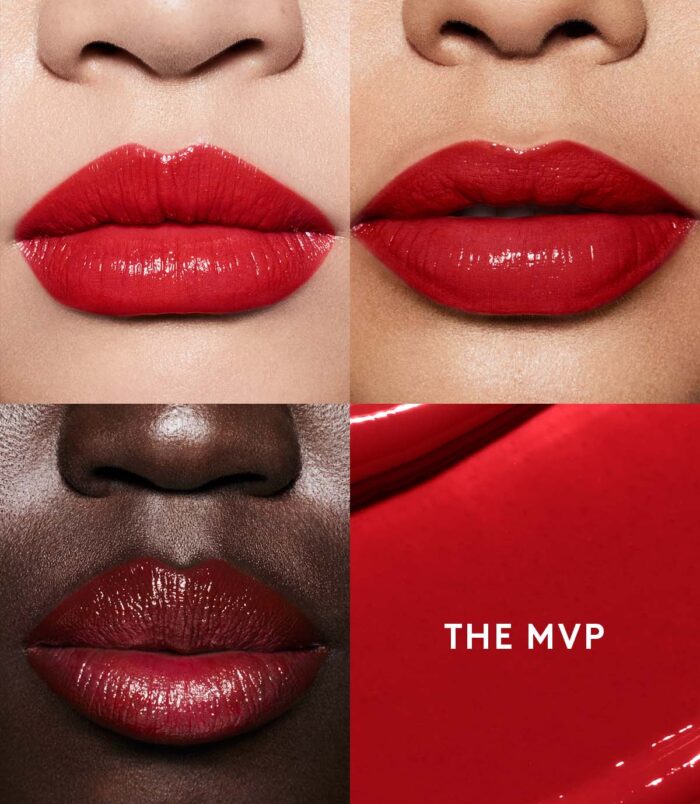 THE MVP