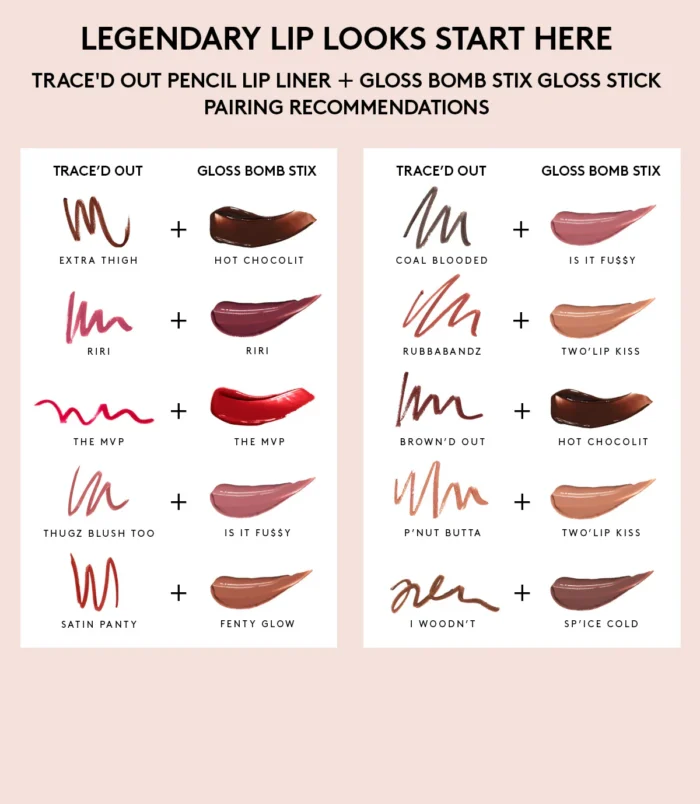 LEGENDARY LIP LOOKS START HERE

TRACE'D OUT PENCIL LIP LINER + GLOSS BOMB STIX GLOSS STICK PAIRING RECOMMENDATIONS

| TRACE'D OUT | | GLOSS BOMB STIX |
|---|---|---|
| EXTRA THIGH | + | HOT CHOCOLIT |
| RIRI | + | RIRI |
| THE MVP | + | THE MVP |
| THUGZ BLUSH TOO | + | IS IT FU$$Y |
| SATIN PANTY | + | FENTY GLOW |

| TRACE'D OUT | | GLOSS BOMB STIX |
|---|---|---|
| COAL BLOODED | + | IS IT FU$$Y |
| RUBBABANDZ | + | TWO'LIP KISS |
| BROWN'D OUT | + | HOT CHOCOLIT |
| P'NUT BUTTA | + | TWO'LIP KISS |
| I WOODN'T | + | SP'ICE COLD |