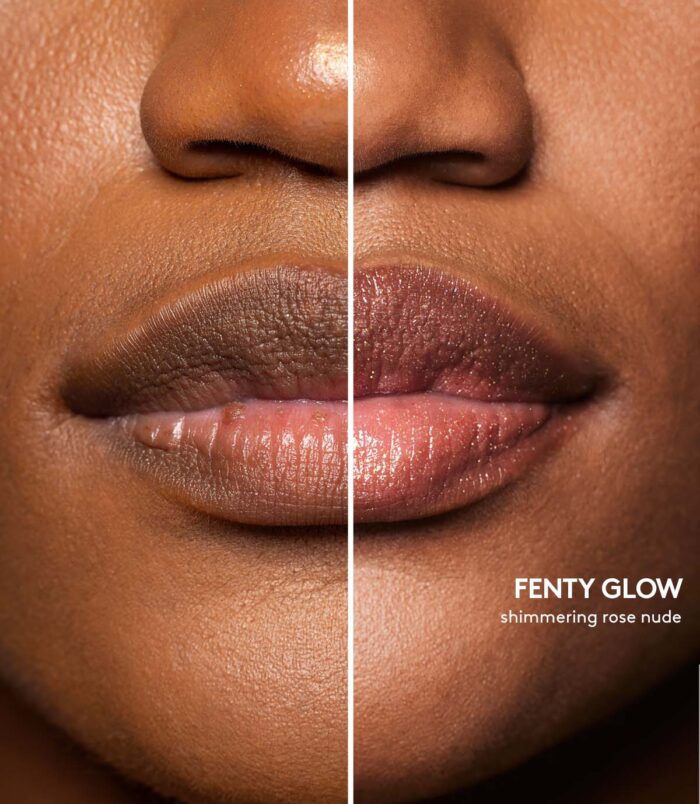 FENTY GLOW
shimmering rose nude