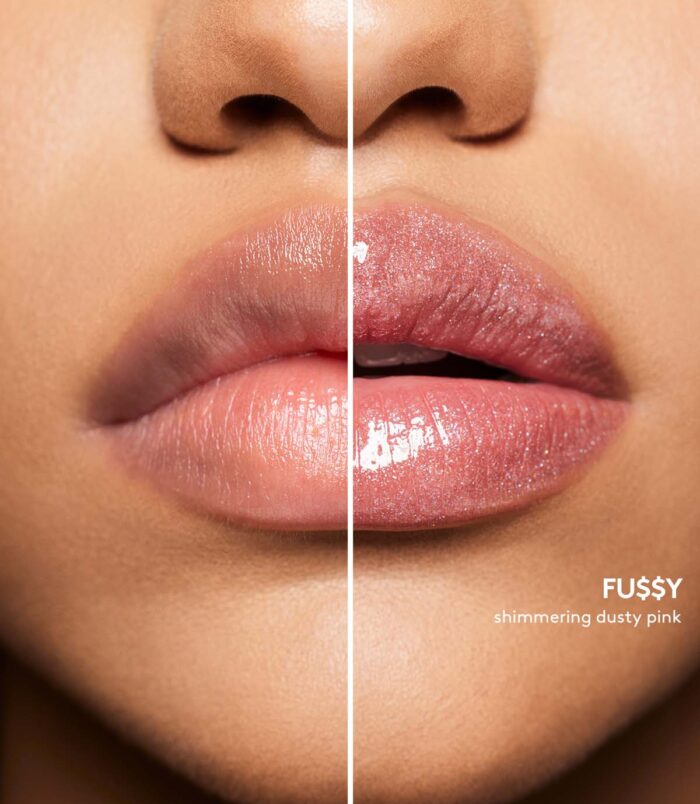 FU$$Y
shimmering dusty pink