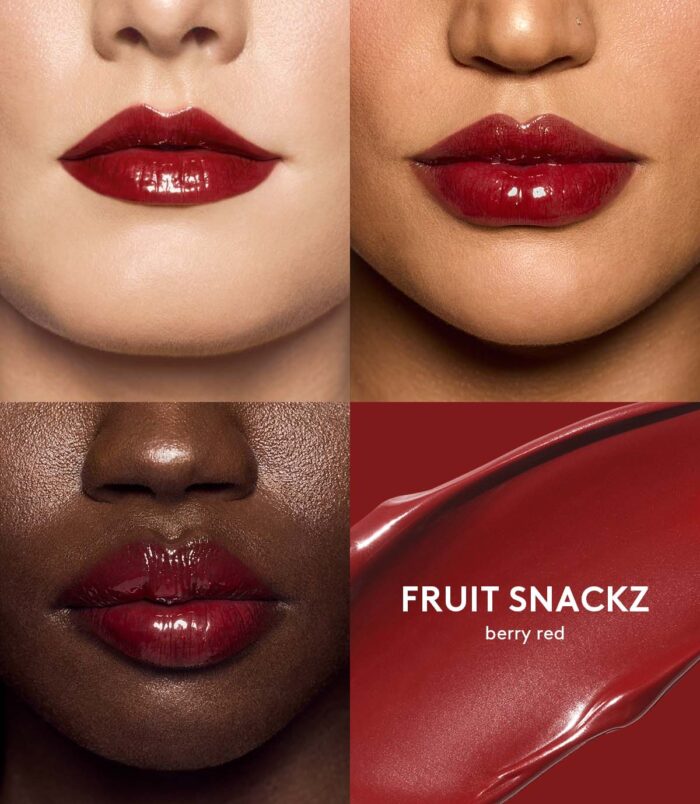 FRUIT SNACKZ
berry red